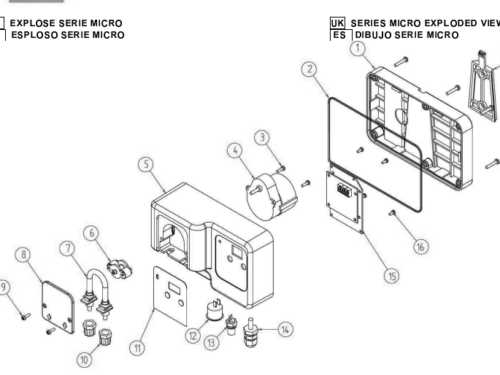 EXPLOSE SERIE MICRO
ESPLOSO SERIE MICRO

UK SERIES MICRO EXPLODED VIEW
ES DIBUJO SERIE MICRO

1
2
3
4
5
6
7
8
9
10
11
12
13
14
15
16